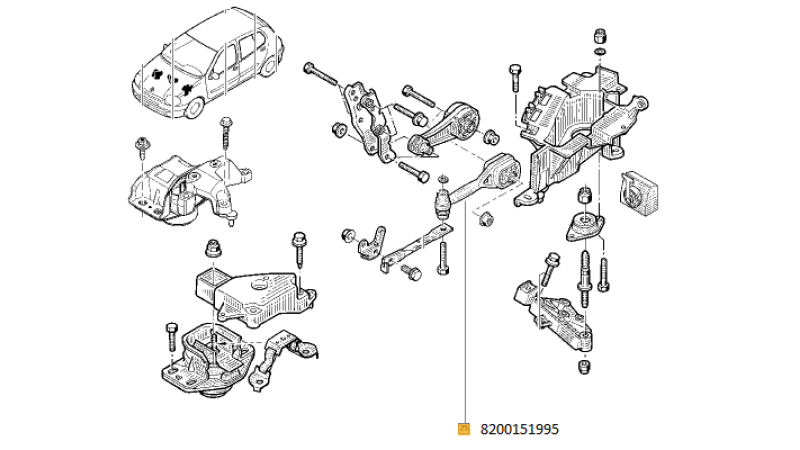 8200151995