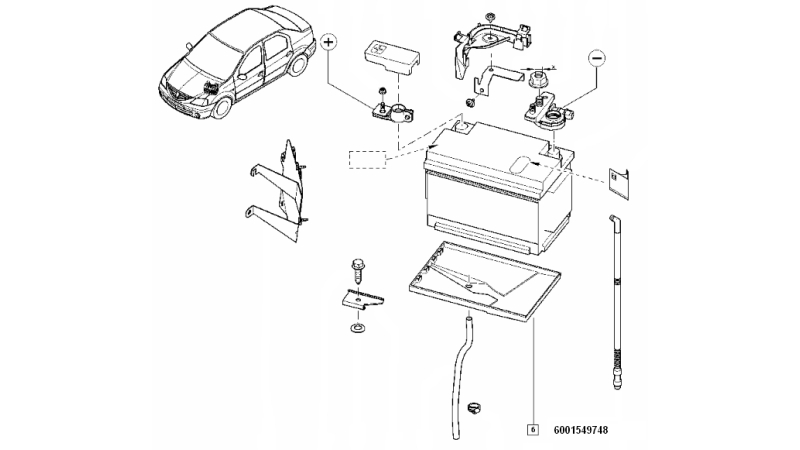 +

−

6

6001549748