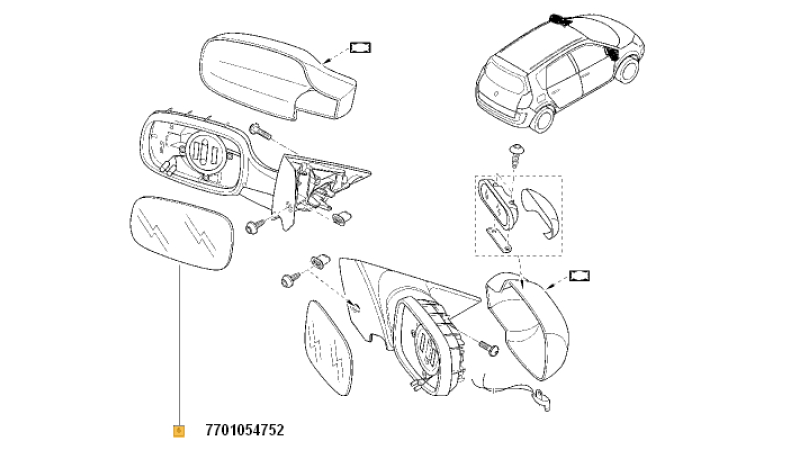 6 7701054752