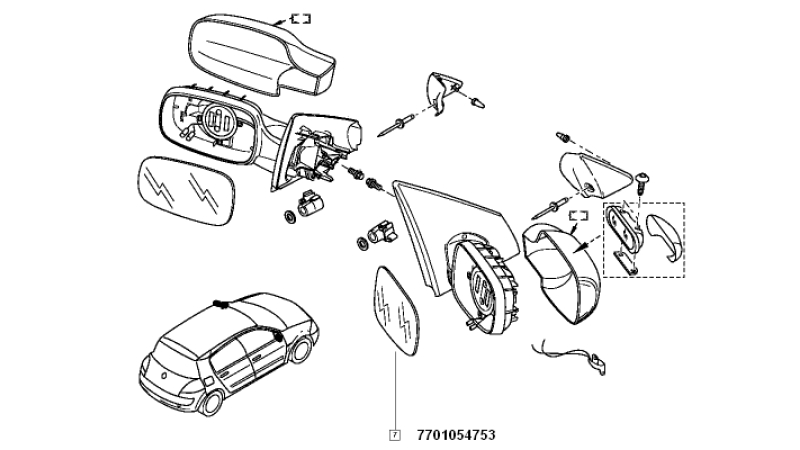 7

7701054753