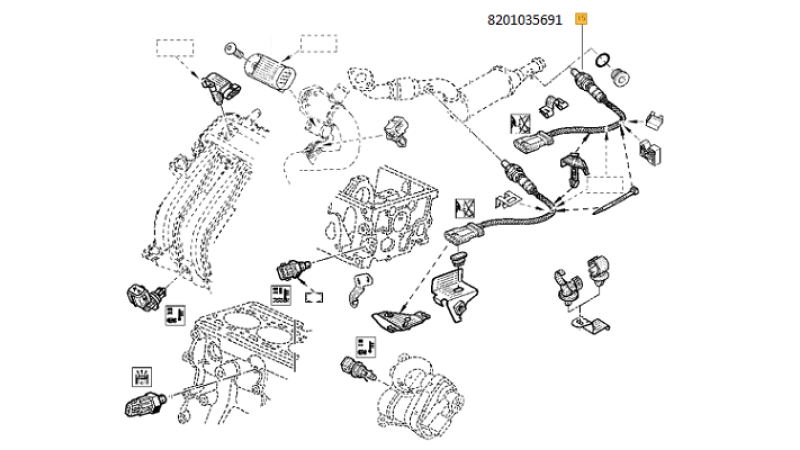 8201035691
15