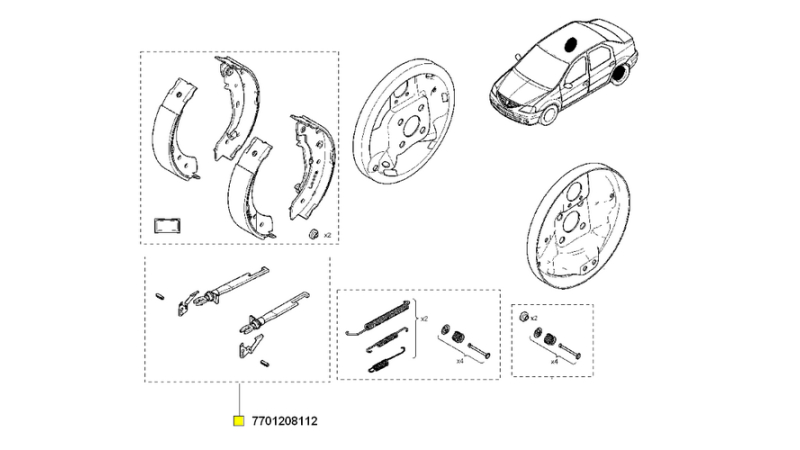 x2

x2

x4

x2

x4

7701208112