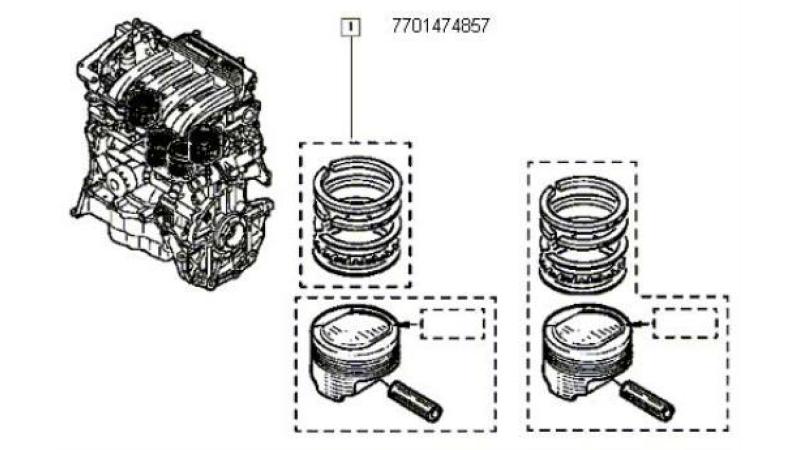 1 7701474857