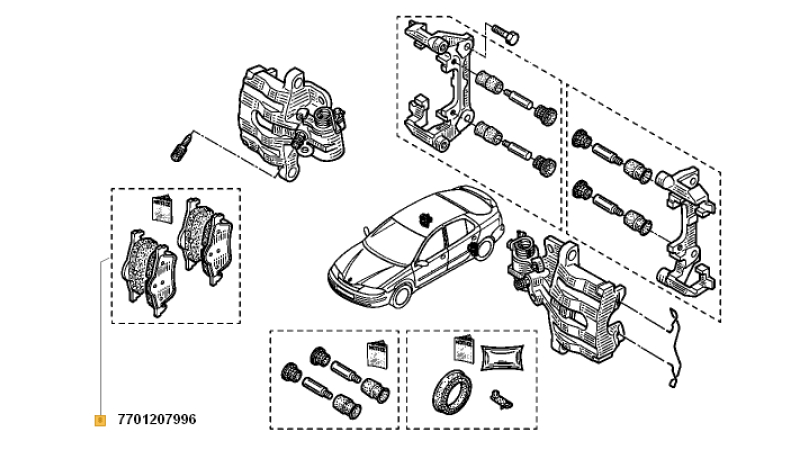 7701207996