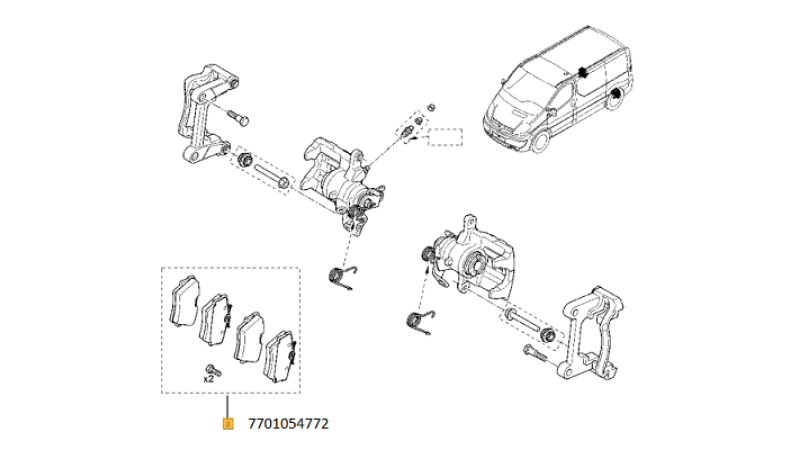 x2

7701054772