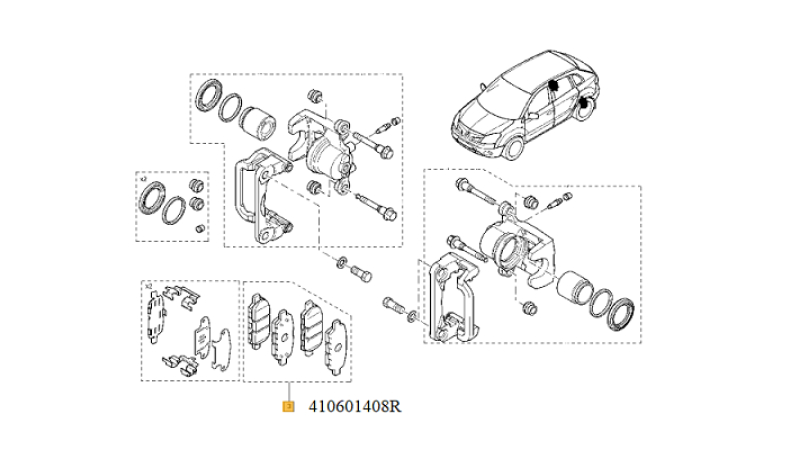 410601408R