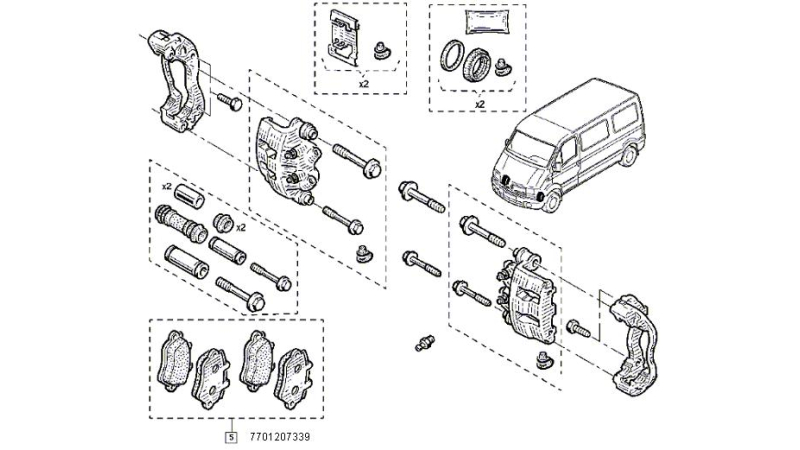 x2

x2

x2

x2

S 7701207339