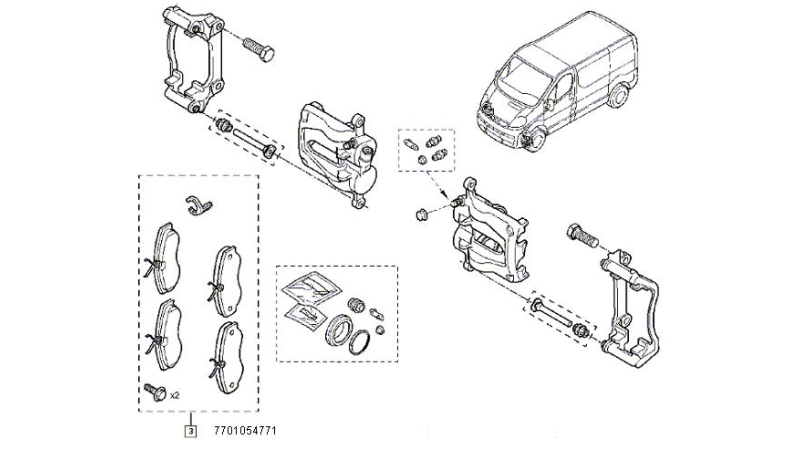 x2

3 7701054771