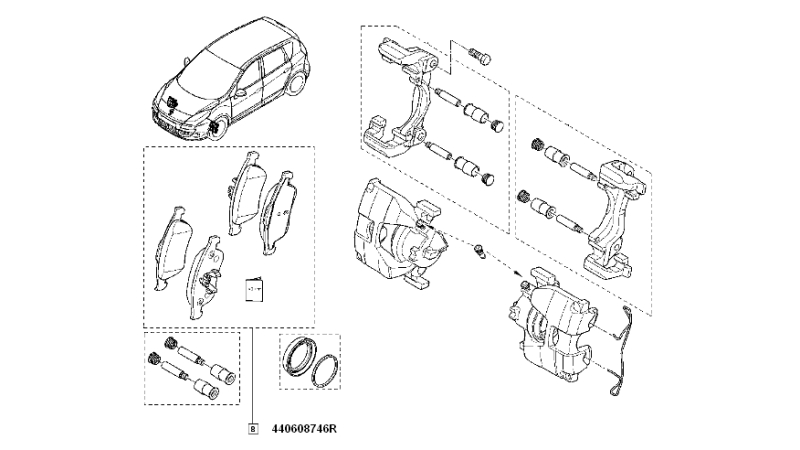 8 440608746R