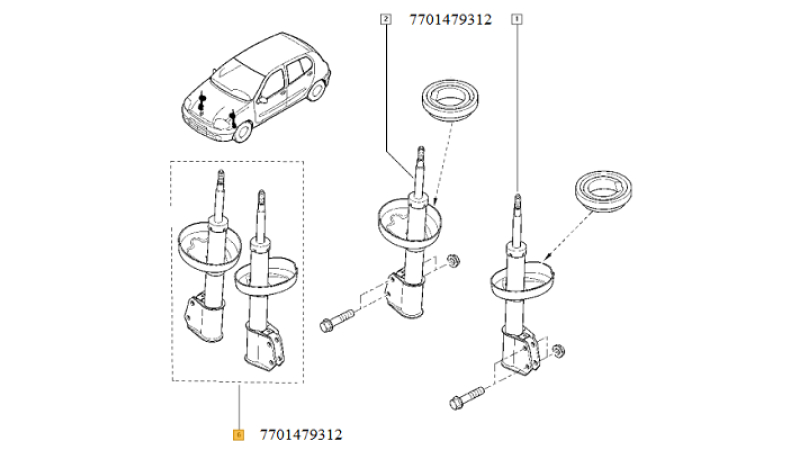 2
7701479312
1
6
7701479312