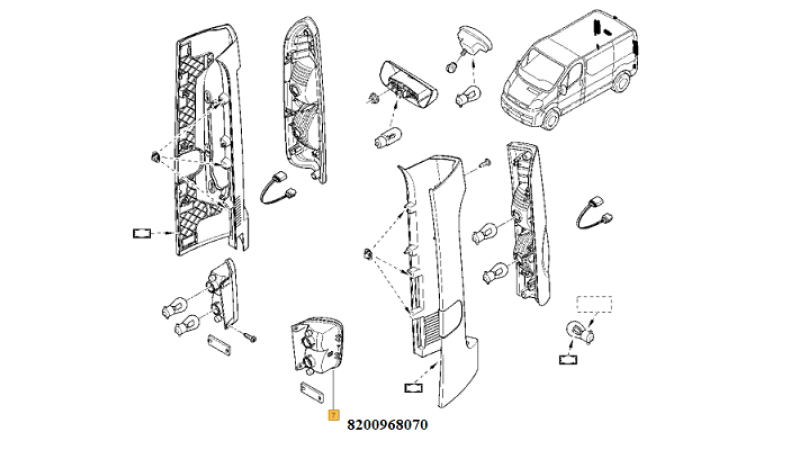 7
8200968070