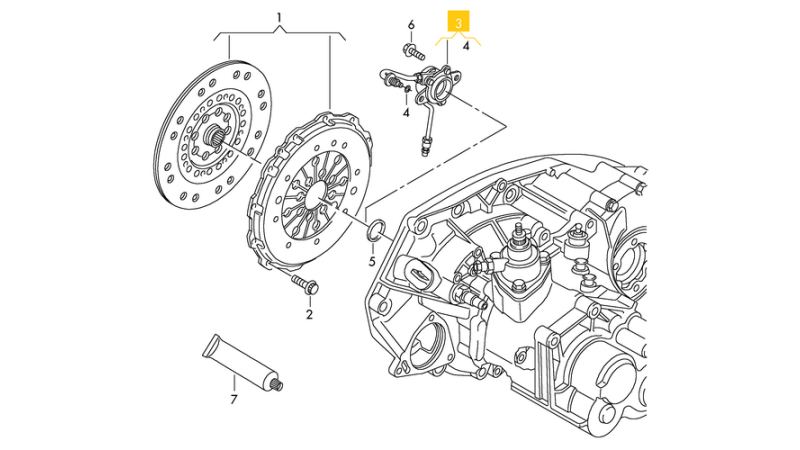 1
6
3
4
4
5
2
7