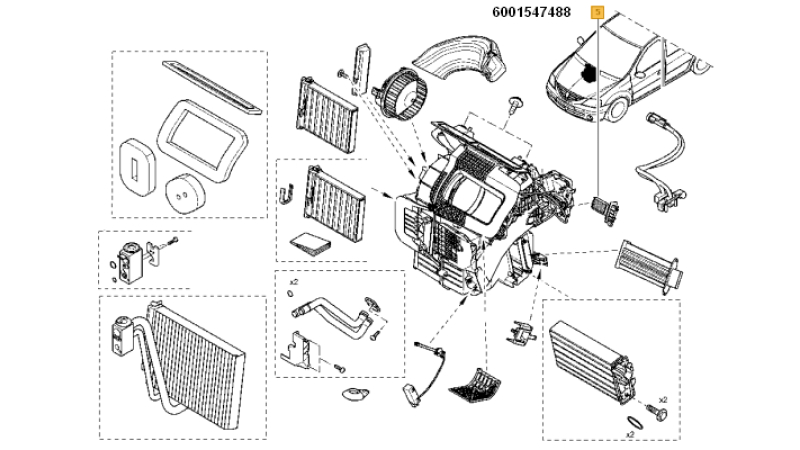 6001547488
5
x2
x2
x2