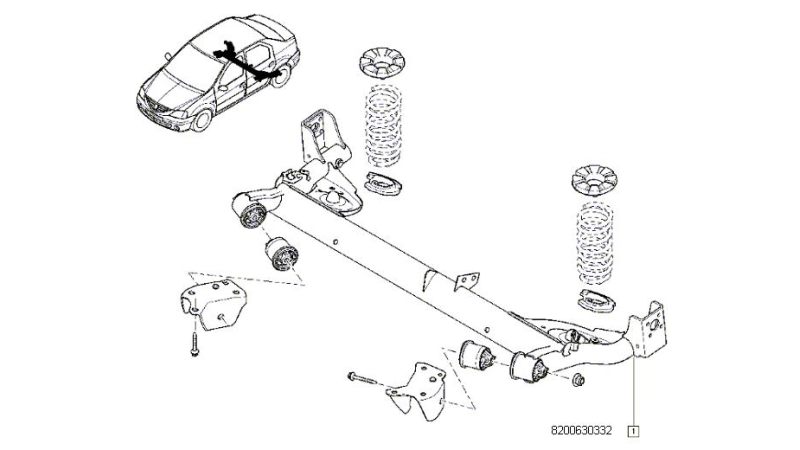 8200630332
1