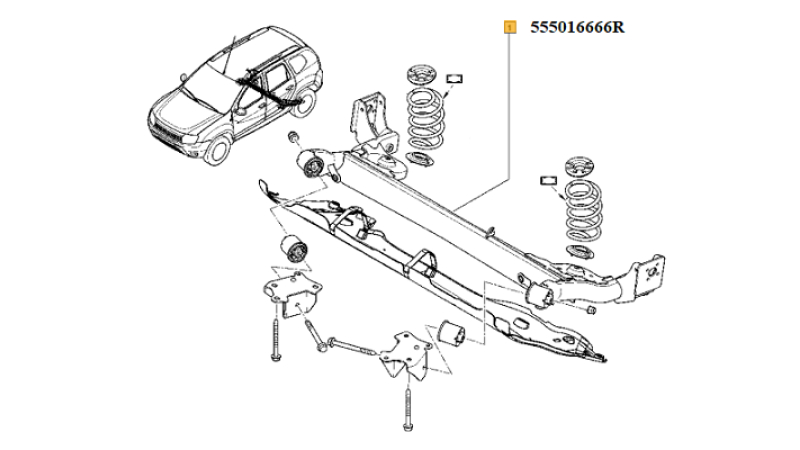 1 555016666R