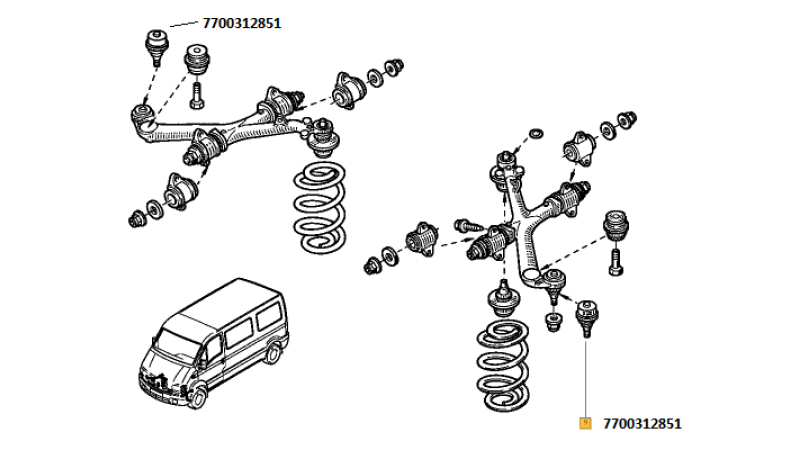 7700312851

9 7700312851