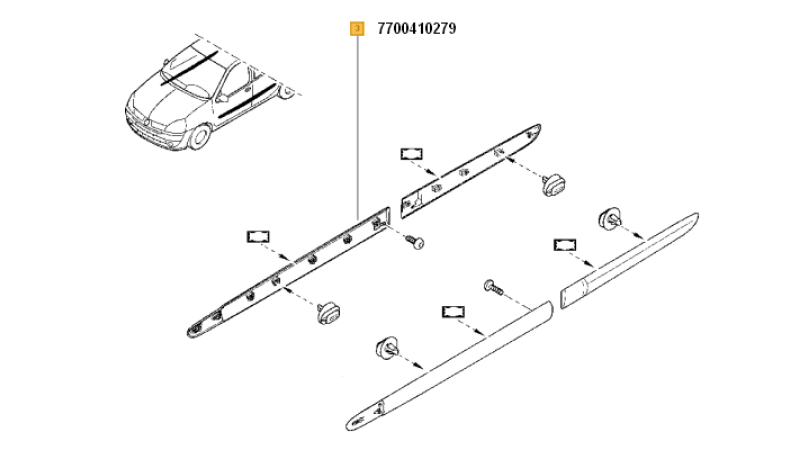 3 7700410279