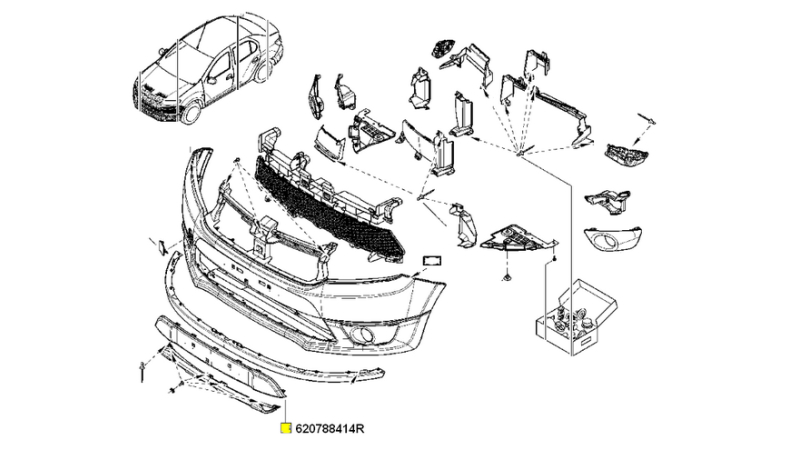 620788414R