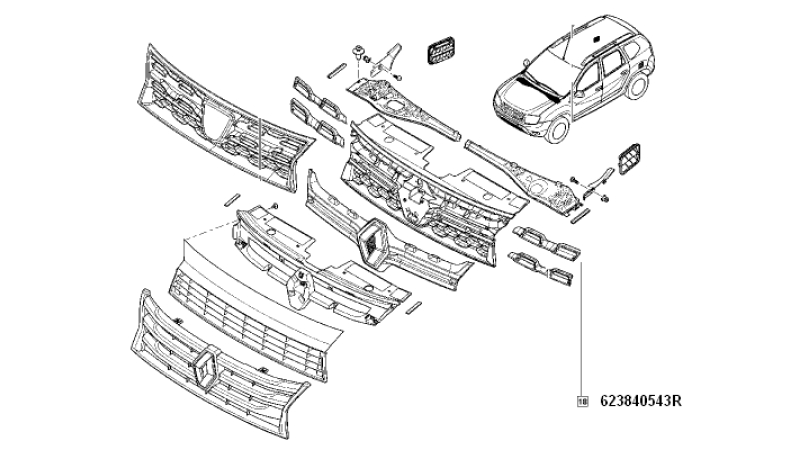 18 623840543R