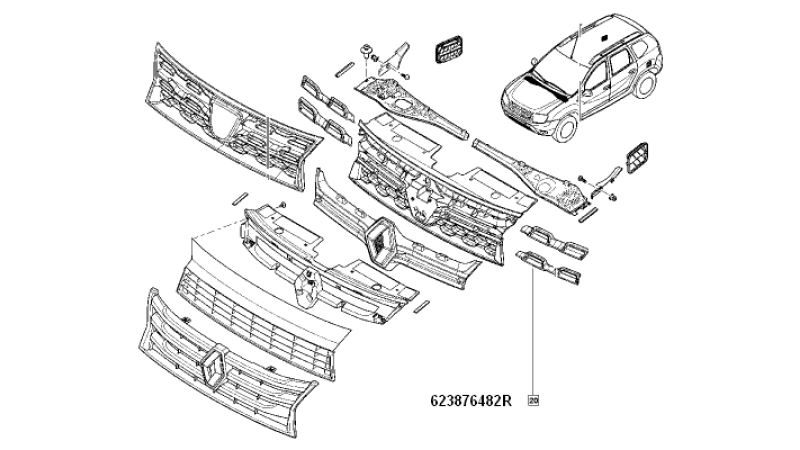 623876482R

20