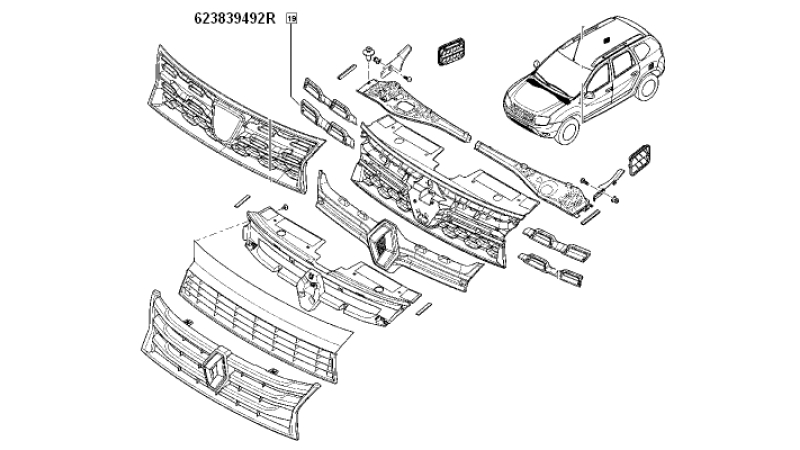 623839492R 19