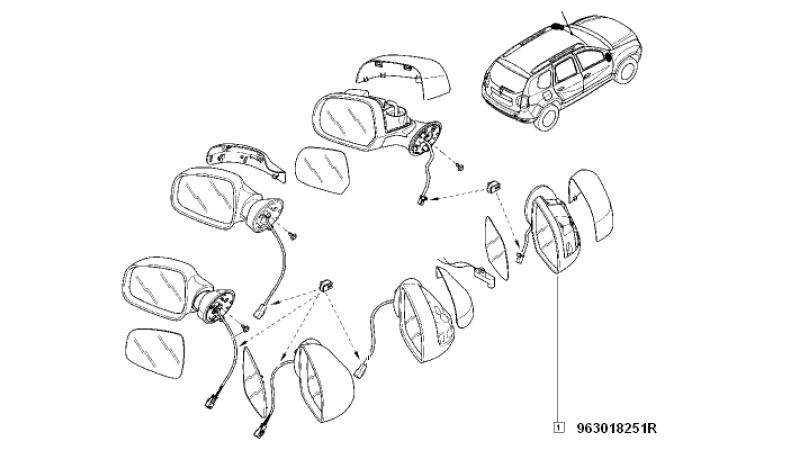 1 963018251R