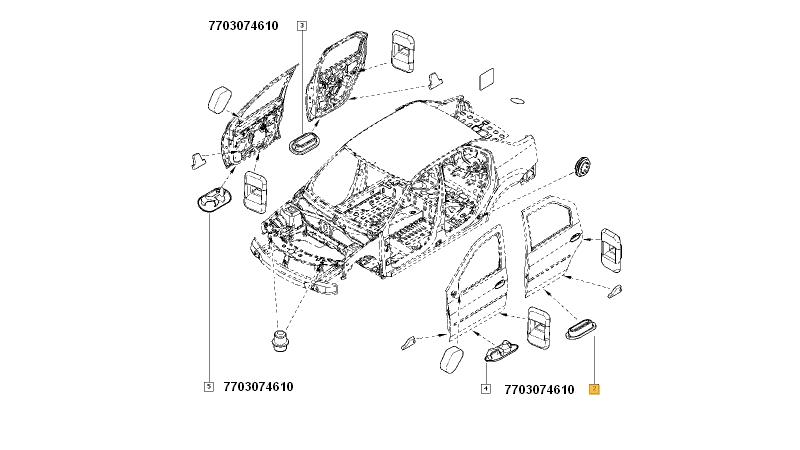 7703074610

3

5

7703074610

4

7703074610

2