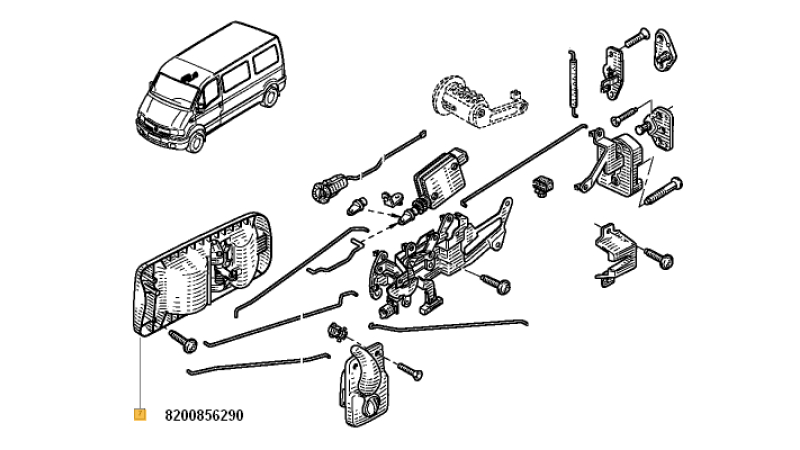 8200856290