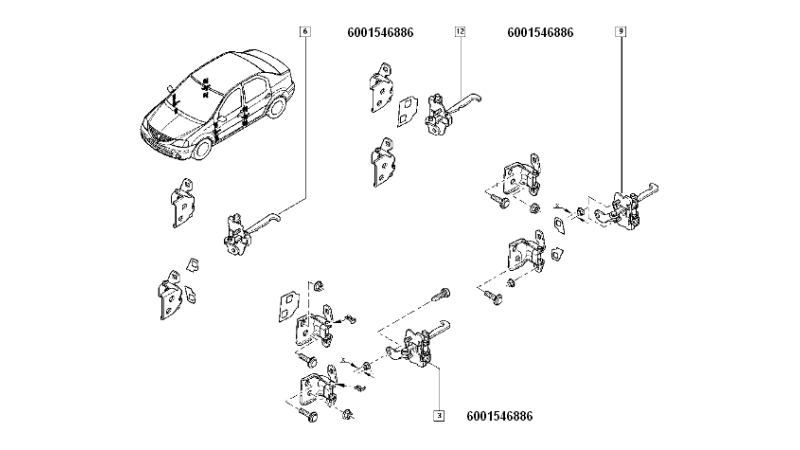 6
6001546886
12
6001546886
9
3
6001546886