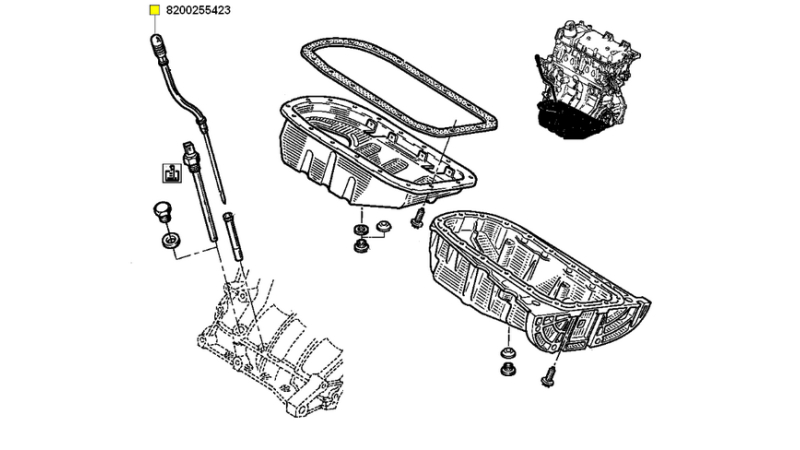 8200255423