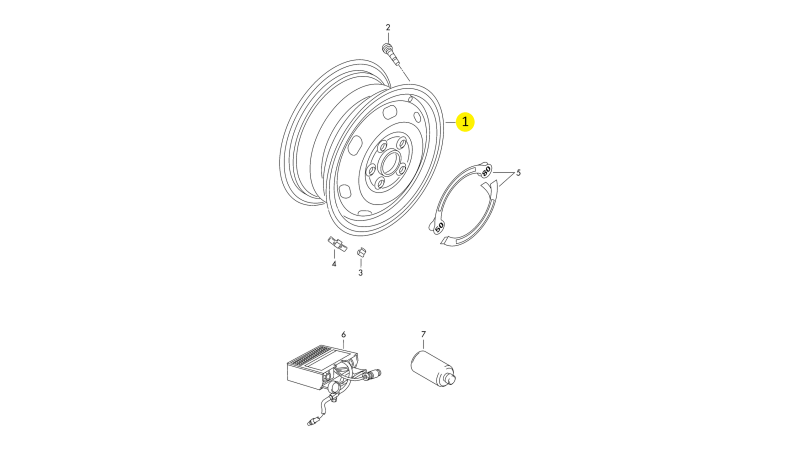 2
1
80
50
5
4
3
6
7