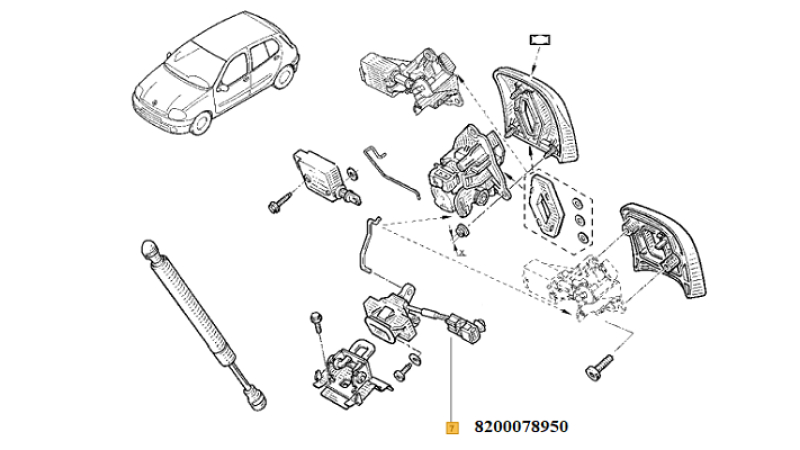 7 8200078950