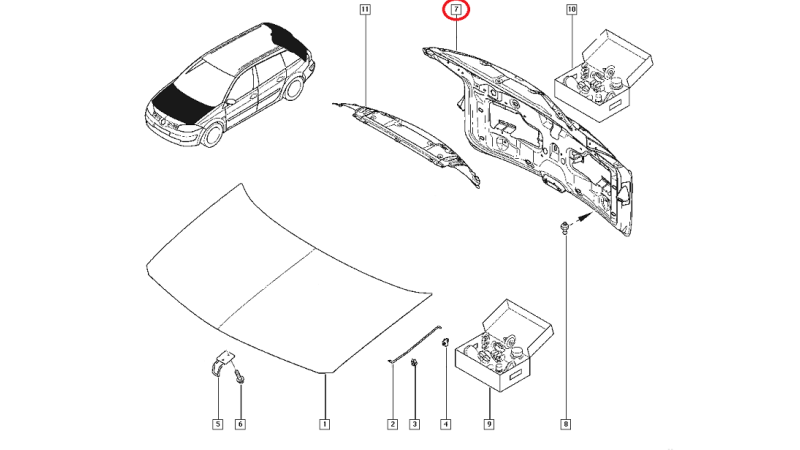 11
7
10
5
6
1
2
3
4
9
8