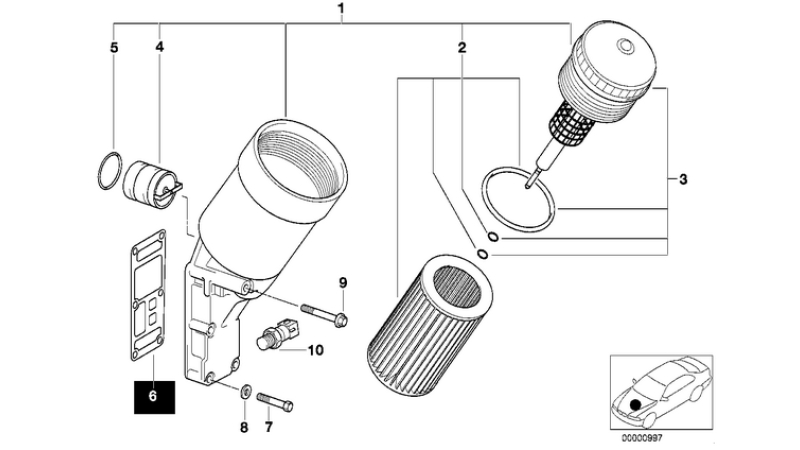 1
5
4
2
3
9
10
6
8
7
00000997