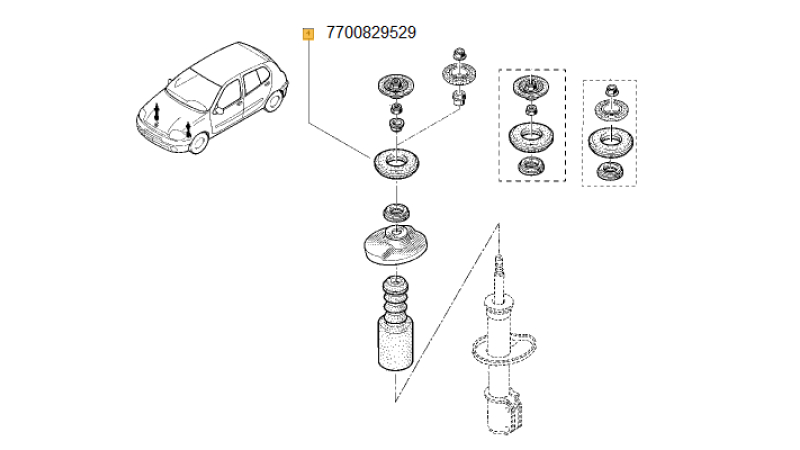 7700829529