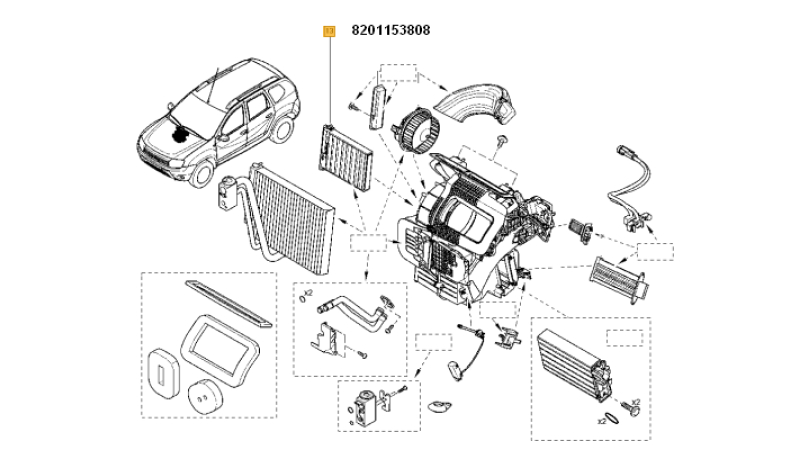 8201153808

x2

x2