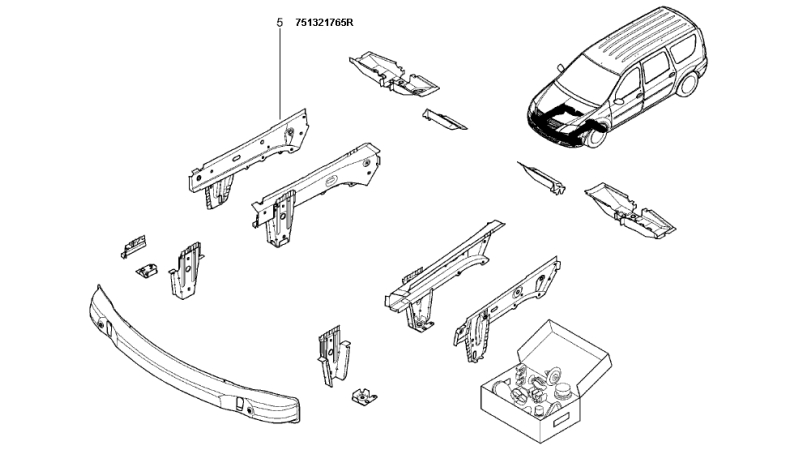 5
751321765R