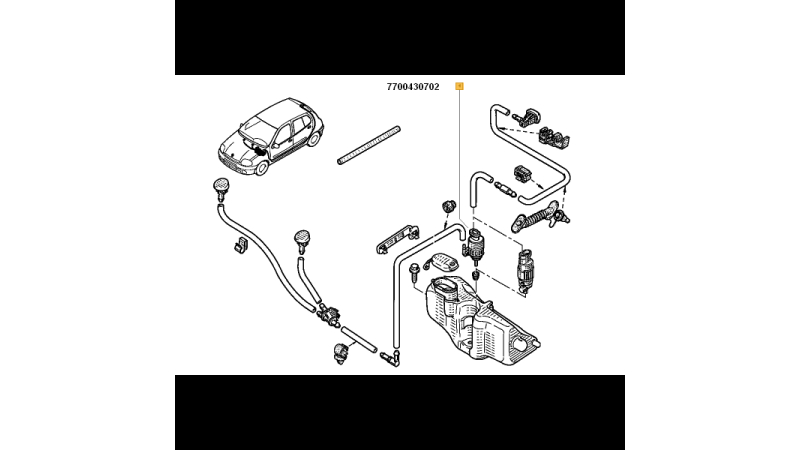 7700430702