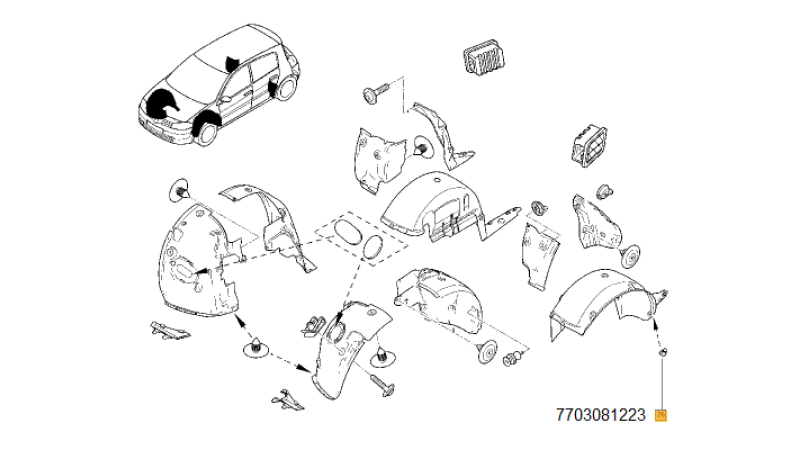 7703081223