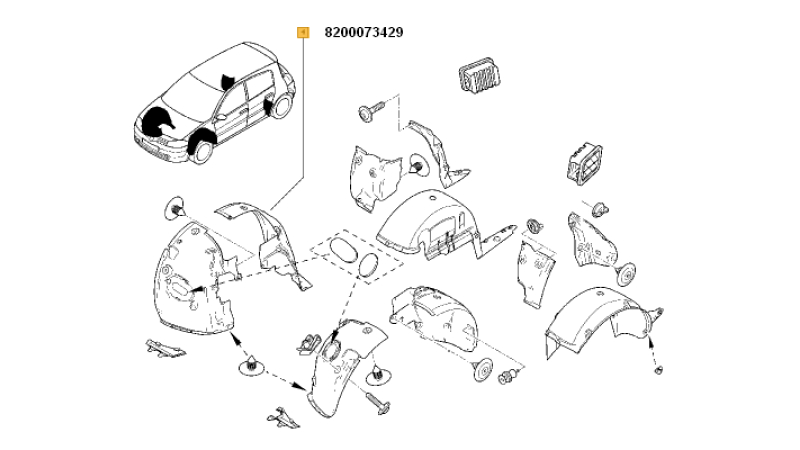 4 8200073429