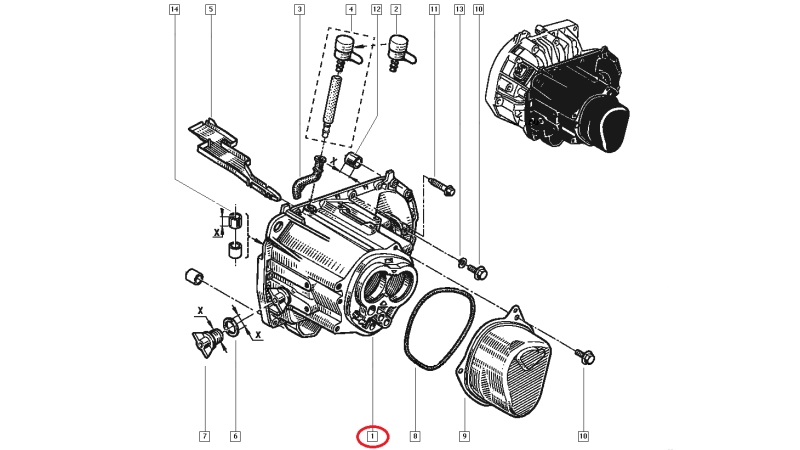 14
5
3
4
12
2
11
13
10
X
X
X
X
7
6
1
8
9
10