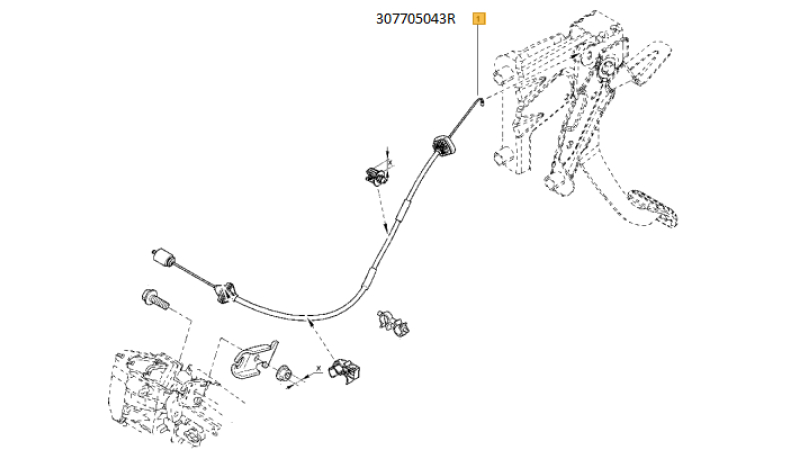 307705043R
1
x
x