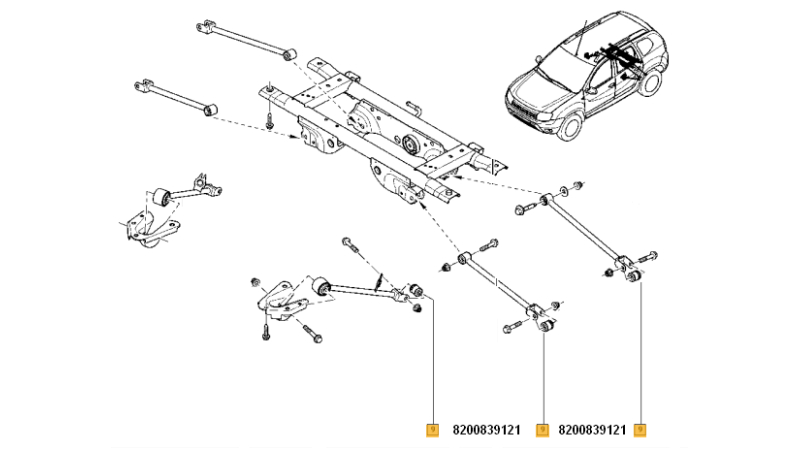 9 8200839121 9 8200839121 9