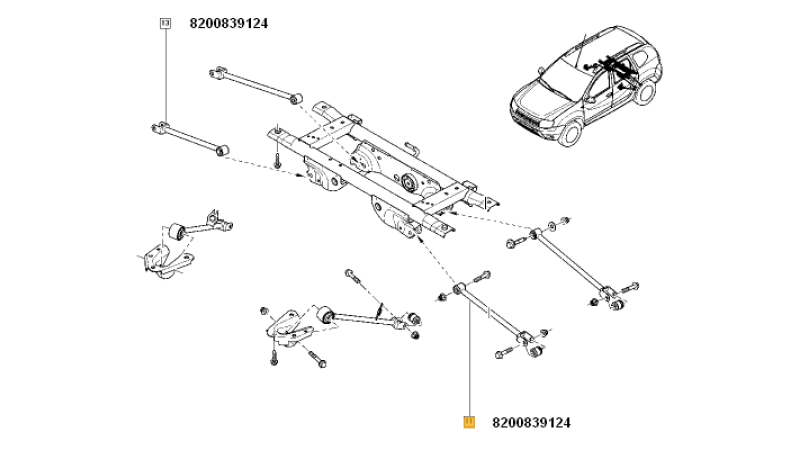 13 8200839124

11 8200839124