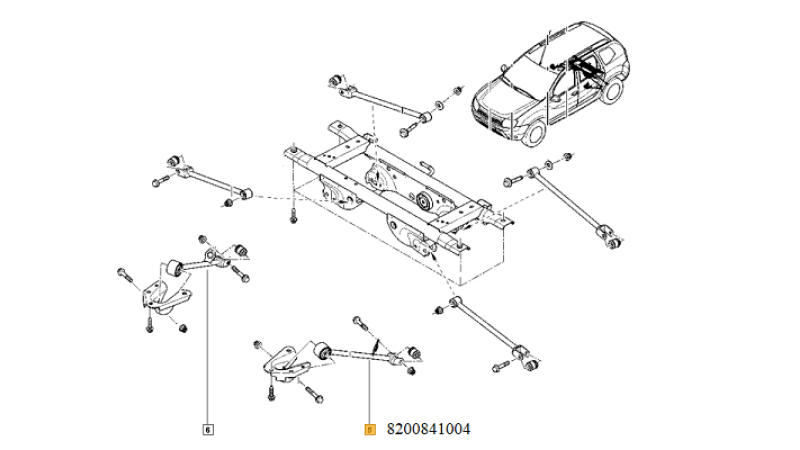 6

6 8200841004