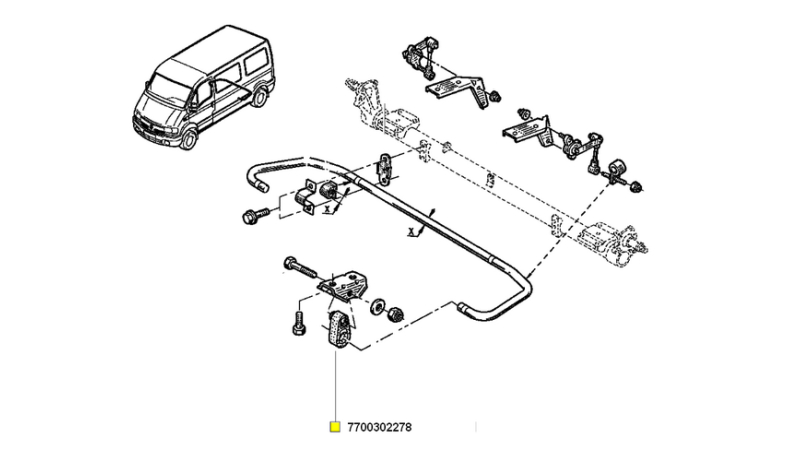 X

X

7700302278