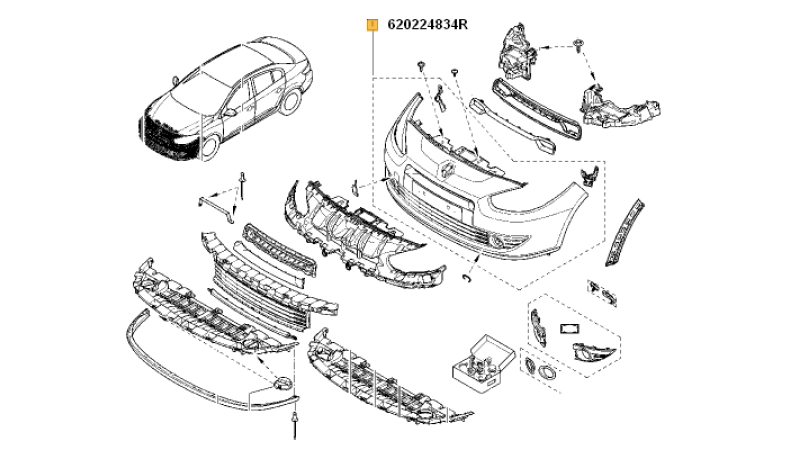 620224834R