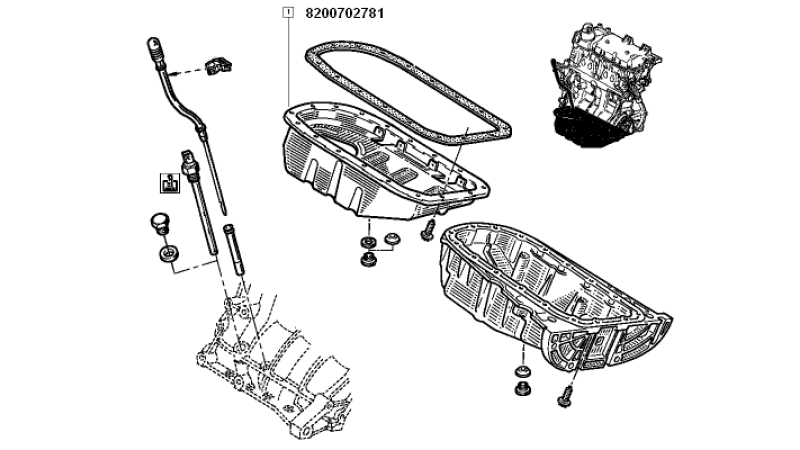 1 8200702781