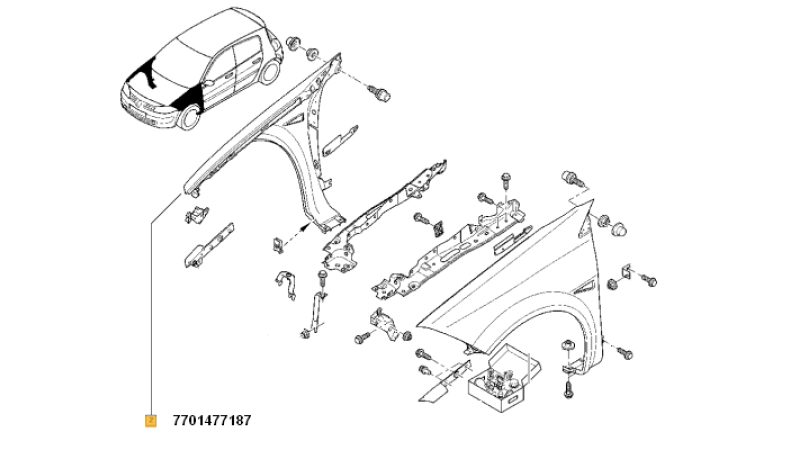 2 7701477187