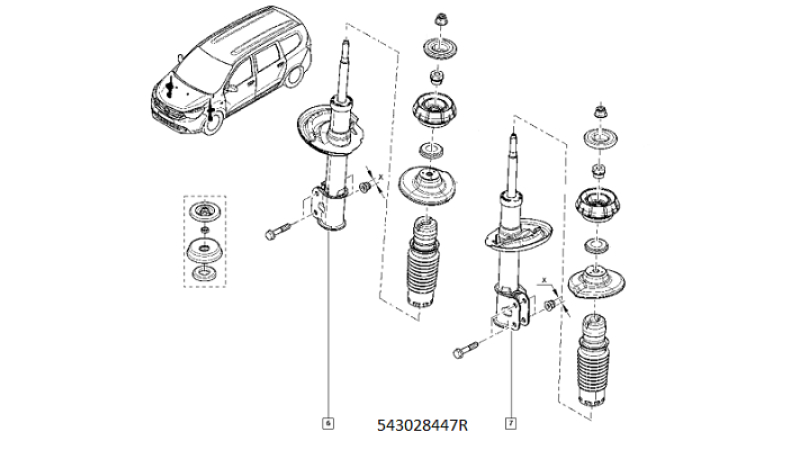 X

X

6

543028447R

7